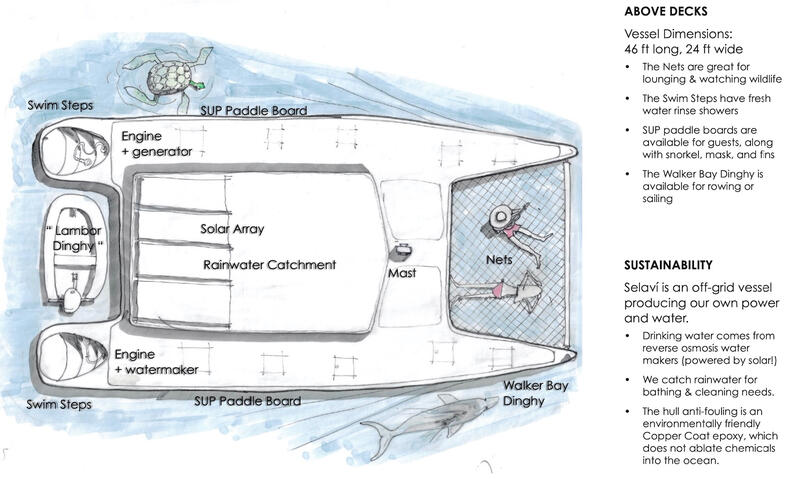 Swim Steps

SUP Paddle Board

Engine + generator

" Lambor Dinghy "

Solar Array

Rainwater Catchment

Mast

Nets

Engine + watermaker

Swim Steps

SUP Paddle Board

Walker Bay Dinghy

ABOVE DECKS

Vessel Dimensions: 46 ft long, 24 ft wide

• The Nets are great for lounging & watching wildlife

• The Swim Steps have fresh water rinse showers

• SUP paddle boards are available for guests, along with snorkel, mask, and fins

• The Walker Bay Dinghy is available for rowing or sailing

SUSTAINABILITY

Selaví is an off-grid vessel producing our own power and water.

• Drinking water comes from reverse osmosis water makers (powered by solar!)

• We catch rainwater for bathing & cleaning needs.

• The hull anti-fouling is an environmentally friendly Copper Coat epoxy, which does not ablate chemicals into the ocean.